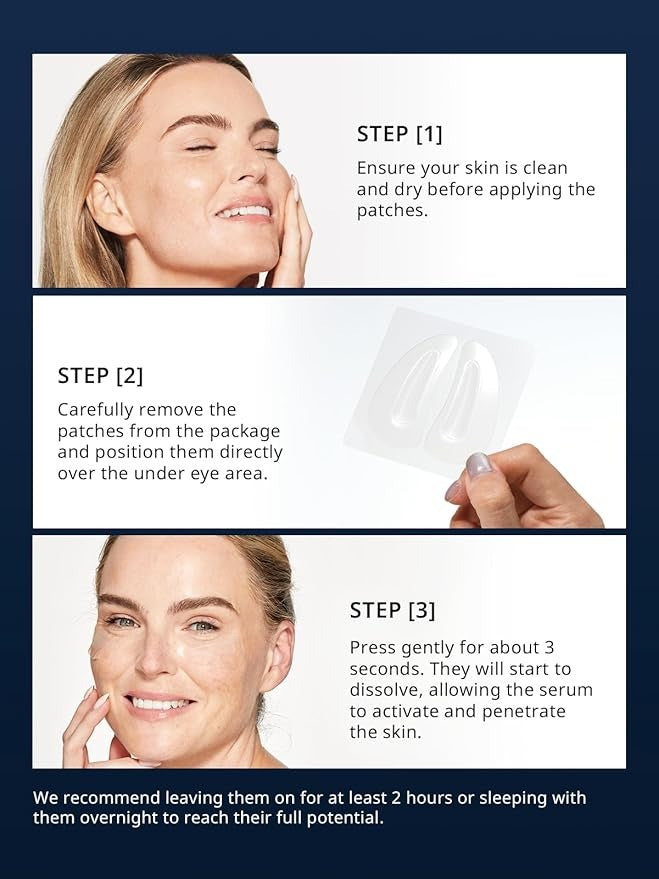 STEP [1]

Ensure your skin is clean and dry before applying the patches.

STEP [2]

Carefully remove the patches from the package and position them directly over the under eye area.

STEP [3]

Press gently for about 3 seconds. They will start to dissolve, allowing the serum to activate and penetrate the skin.

We recommend leaving them on for at least 2 hours or sleeping with them overnight to reach their full potential.